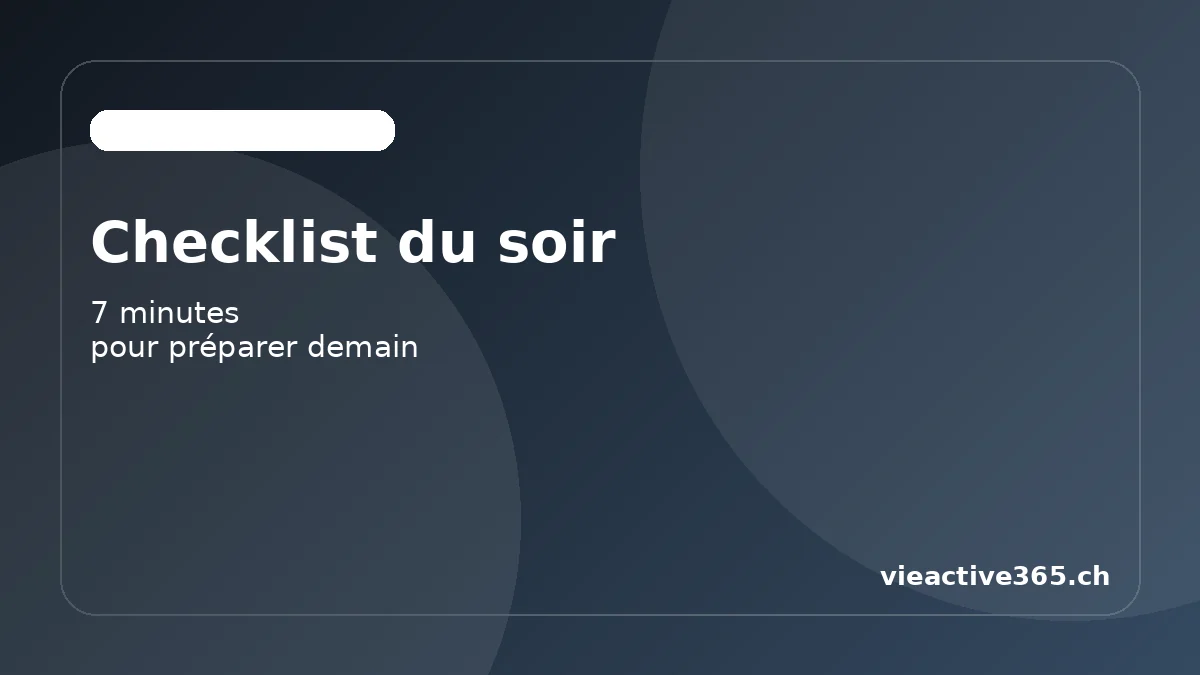 Checklist du soir

7 minutes
pour préparer demain

vieactive365.ch